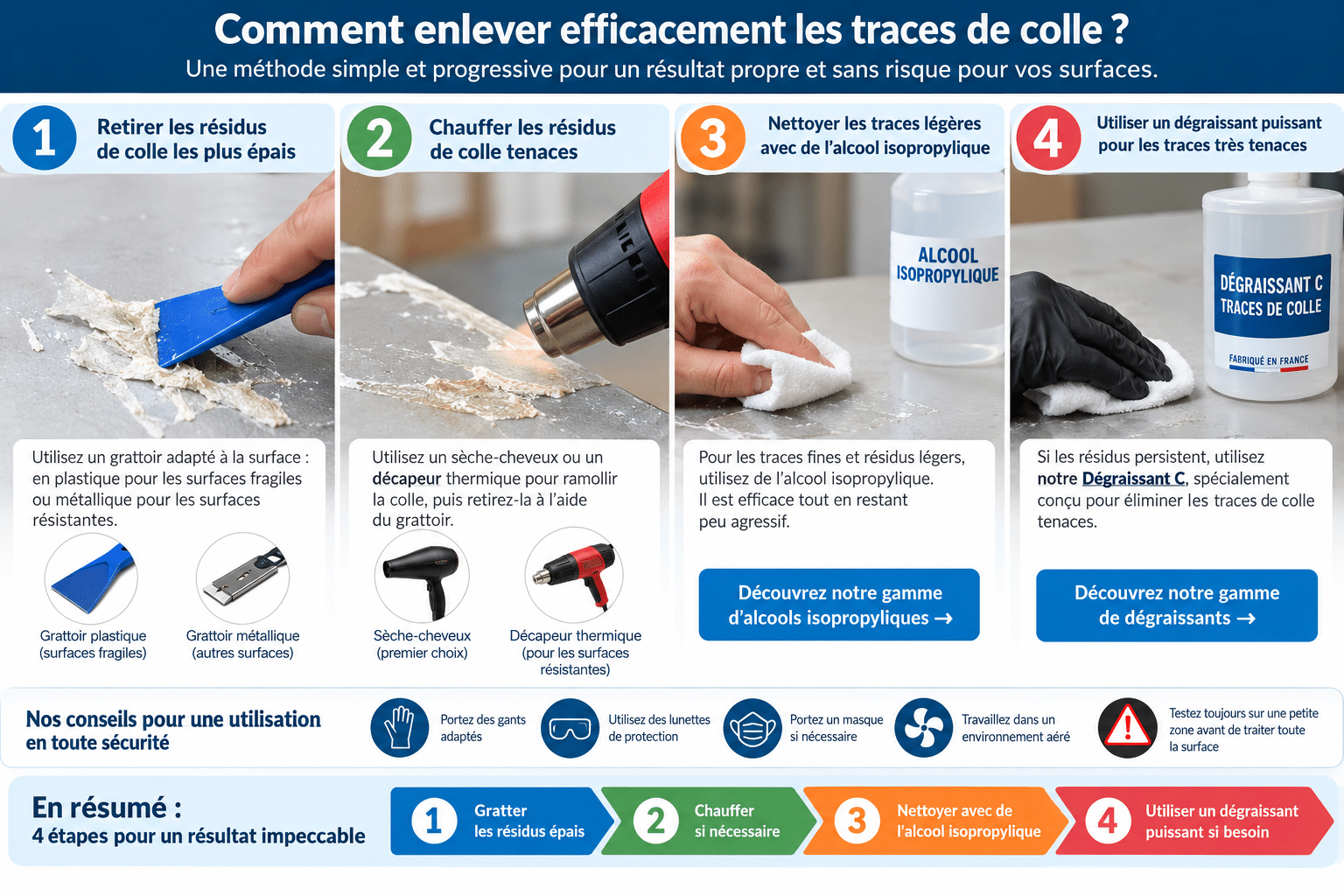 Comment enlever efficacement les traces de colle ?
Une méthode simple et progressive pour un résultat propre et sans risque pour vos surfaces.

1
Retirer les résidus de colle les plus épais

Utilisez un grattoir adapté à la surface : en plastique pour les surfaces fragiles ou métallique pour les surfaces résistantes.

Grattoir plastique (surfaces fragiles)
Grattoir métallique (autres surfaces)

2
Chauffer les résidus de colle tenaces

Utilisez un sèche-cheveux ou un décapeur thermique pour ramollir la colle, puis retirez-la à l'aide du grattoir.

Sèche-cheveux (premier choix)
Décapeur thermique (pour les surfaces résistantes)

3
Nettoyer les traces légères avec de l'alcool isopropylique

ALCOOL ISOPROPYLIQUE

Pour les traces fines et résidus légers, utilisez de l'alcool isopropylique. Il est efficace tout en restant peu agressif.

Découvrez notre gamme d'alcools isopropyliques →

4
Utiliser un dégraissant puissant pour les traces très tenaces

DÉGRAISSANT C
TRACES DE COLLE
FABRIQUÉ EN FRANCE

Si les résidus persistent, utilisez notre Dégraissant C, spécialement conçu pour éliminer les traces de colle tenaces.

Découvrez notre gamme de dégraissants →

Nos conseils pour une utilisation en toute sécurité
Portez des gants adaptés
Utilisez des lunettes de protection
Portez un masque si nécessaire
Travaillez dans un environnement aéré
Testez toujours sur une petite zone avant de traiter toute la surface

En résumé :
4 étapes pour un résultat impeccable
1 Gratter les résidus épais
2 Chauffer si nécessaire
3 Nettoyer avec de l'alcool isopropylique
4 Utiliser un dégraissant puissant si besoin